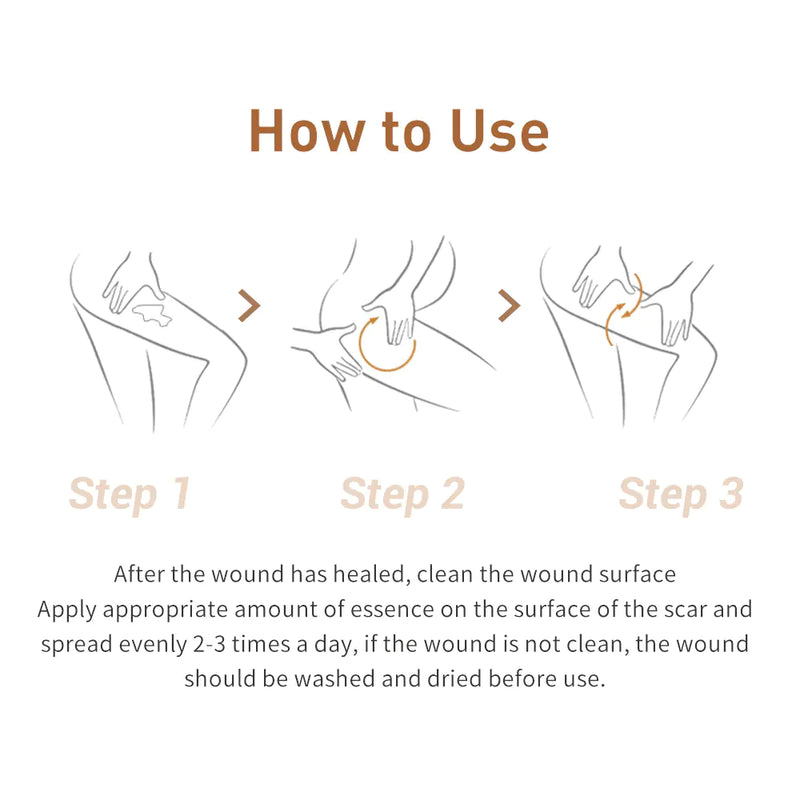 How to Use

Step 1

Step 2

Step 3

After the wound has healed, clean the wound surface
Apply appropriate amount of essence on the surface of the scar and spread evenly 2-3 times a day, if the wound is not clean, the wound should be washed and dried before use.